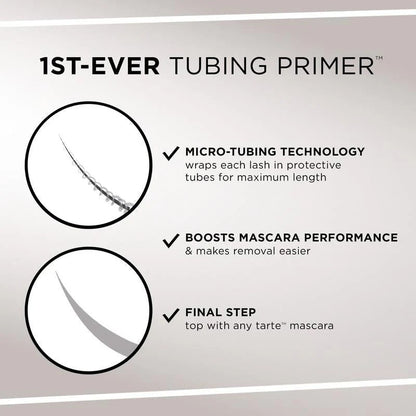 1ST-EVER TUBING PRIMER™

✓ MICRO-TUBING TECHNOLOGY
wraps each lash in protective tubes for maximum length

✓ BOOSTS MASCARA PERFORMANCE
& makes removal easier

✓ FINAL STEP
top with any tarte™ mascara